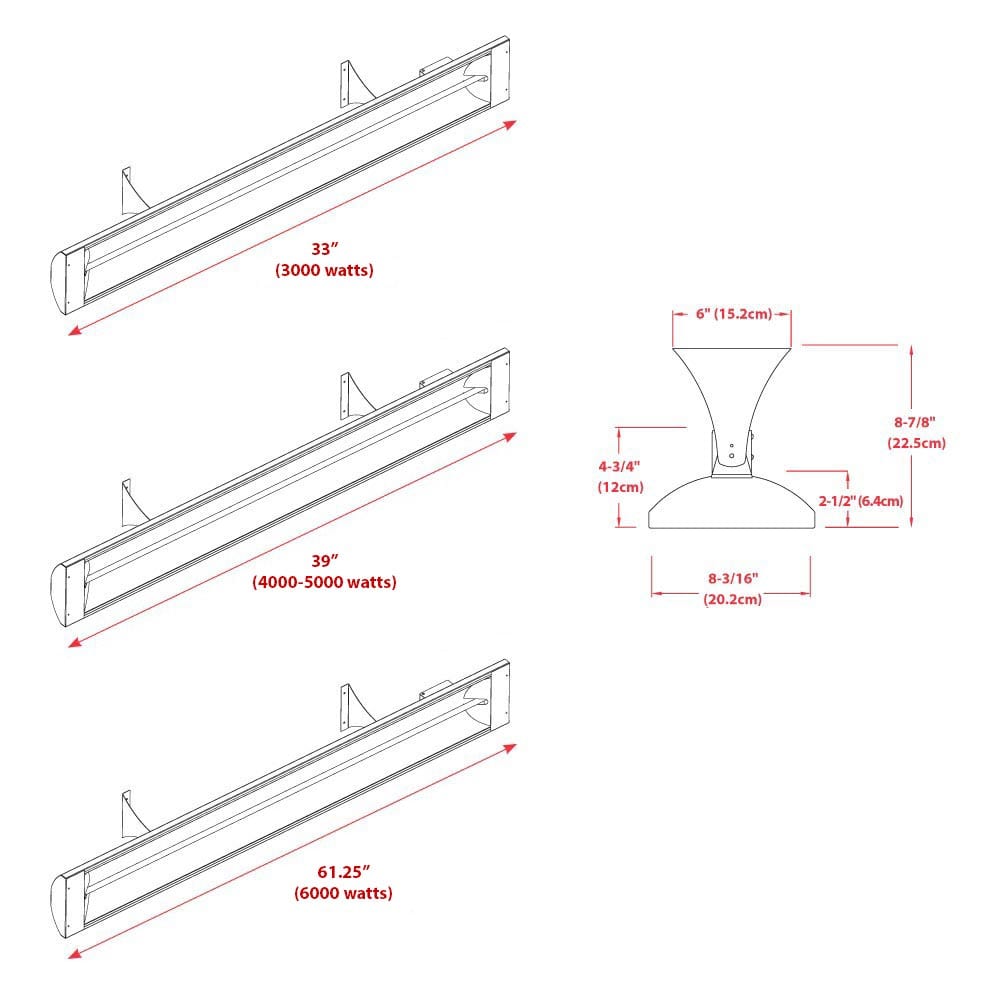 33”
(3000 watts)

39”
(4000-5000 watts)

61.25”
(6000 watts)

6" (15.2cm)

8-7/8"
(22.5cm)

4-3/4"
(12cm)

2-1/2" (6.4cm)

8-3/16"
(20.2cm)