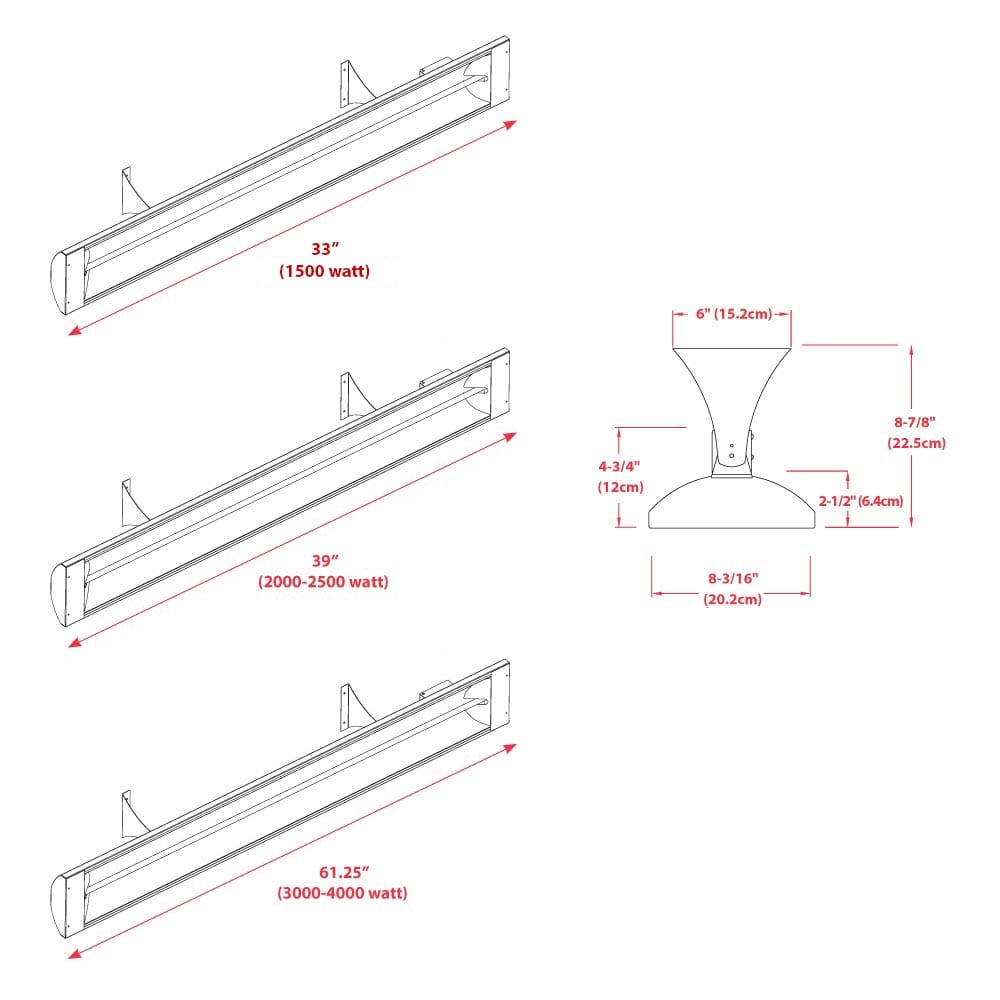 33”
(1500 watt)

39”
(2000-2500 watt)

61.25”
(3000-4000 watt)

6" (15.2cm)

8-7/8"
(22.5cm)

4-3/4"
(12cm)

2-1/2" (6.4cm)

8-3/16"
(20.2cm)