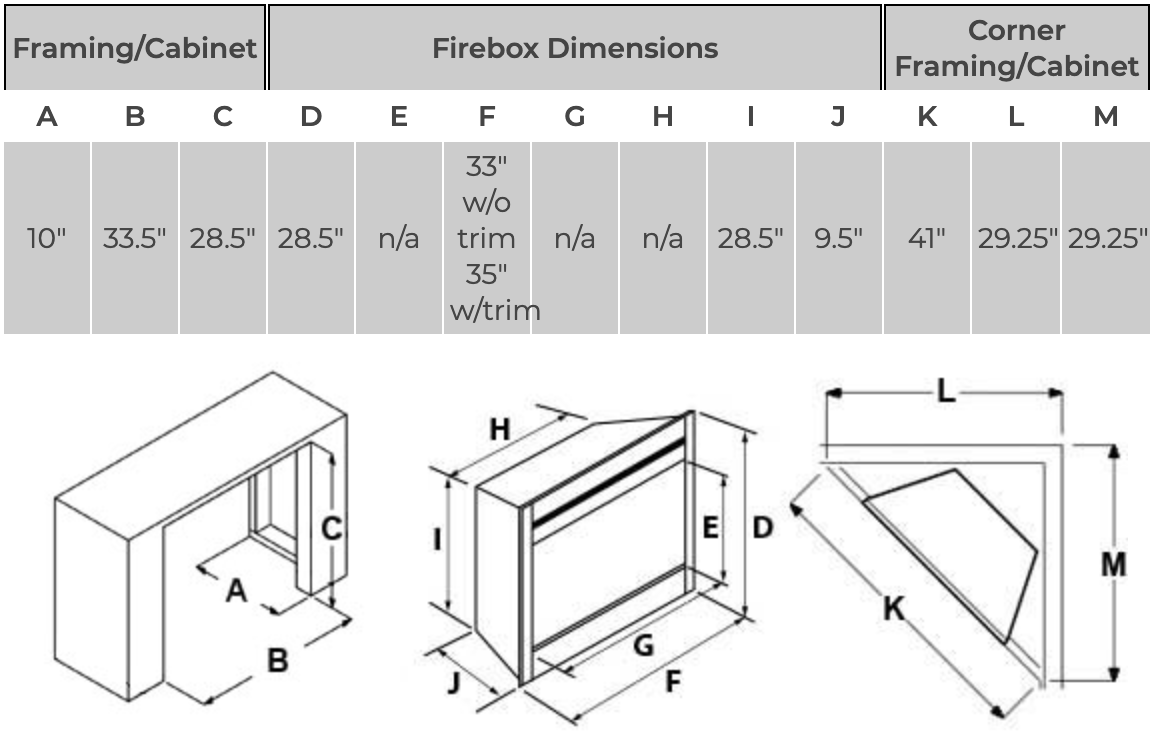 | Framing/Cabinet | | | Firebox Dimensions | | | | | | | Corner Framing/Cabinet | | |
|---|---|---|---|---|---|---|---|---|---|---|---|---|
| A | B | C | D | E | F | G | H | I | J | K | L | M |
| 10" | 33.5" | 28.5" | 28.5" | n/a | 33" w/o trim 35" w/trim | n/a | n/a | 28.5" | 9.5" | 41" | 29.25" | 29.25" |

C
A
B

H
I
E
D
G
J
F

L
M
K