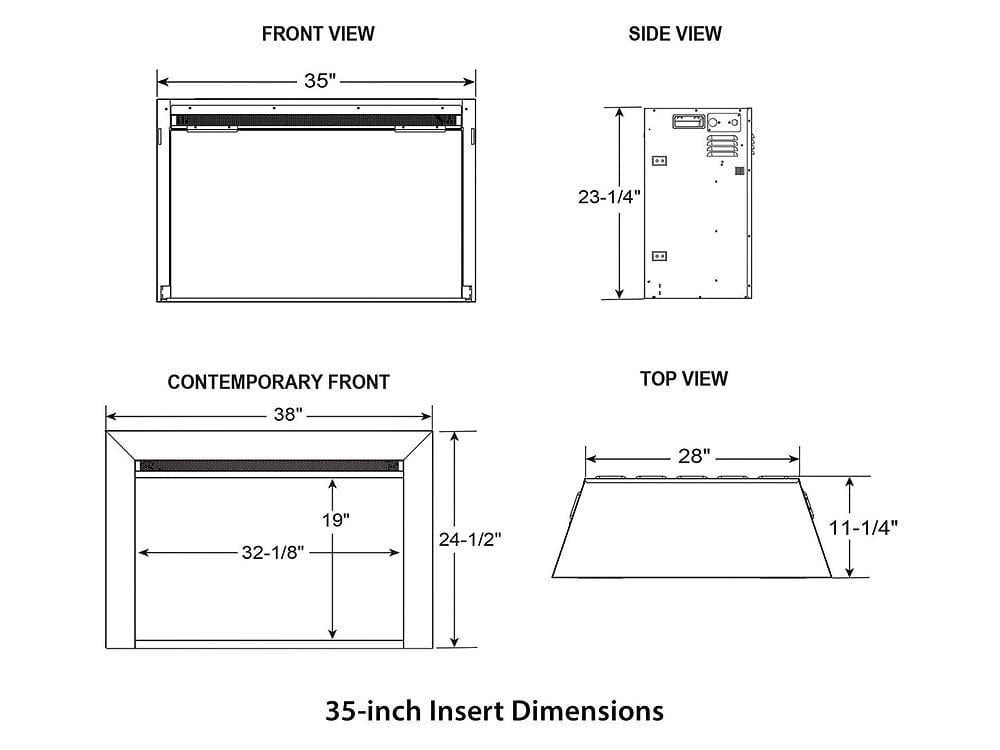 FRONT VIEW

35"

SIDE VIEW

23-1/4"

CONTEMPORARY FRONT

38"

19"

32-1/8"

24-1/2"

TOP VIEW

28"

11-1/4"

35-inch Insert Dimensions